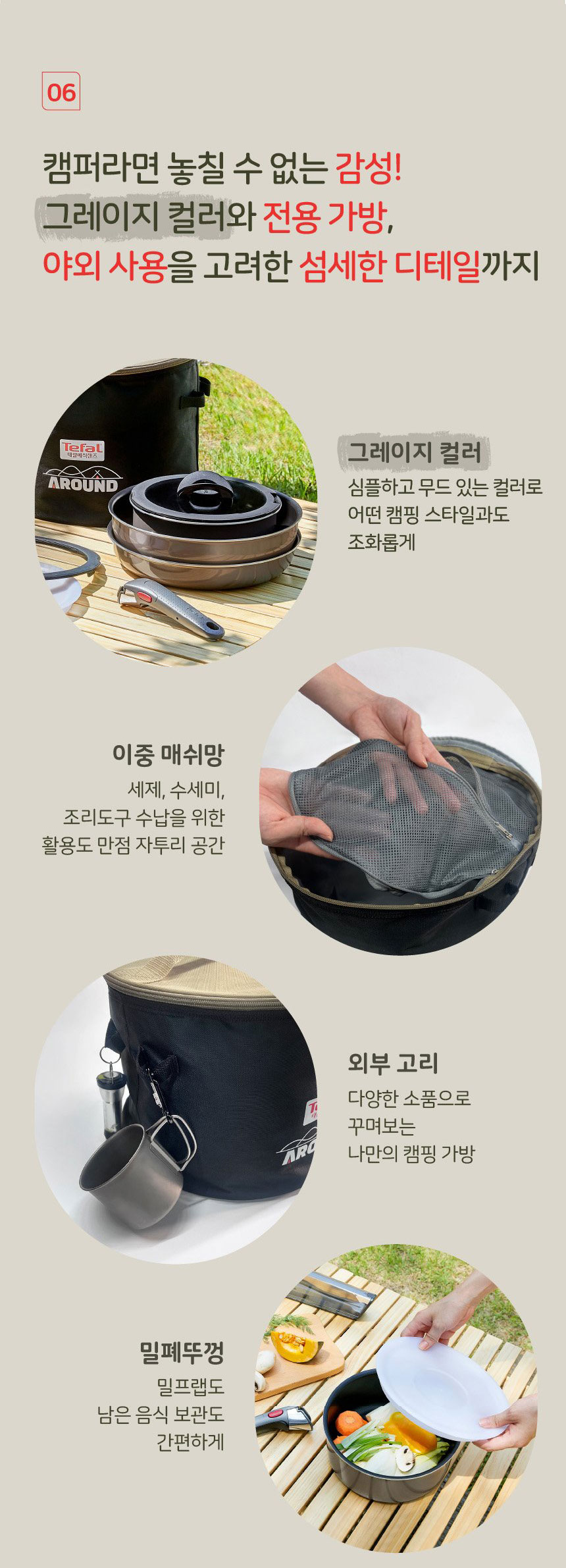 06

캠퍼라면 놓칠 수 없는 감성!
그레이지 컬러와 전용 가방,
야외 사용을 고려한 섬세한 디테일까지

Tefal
테팔매직핸즈
AROUND

그레이지 컬러
심플하고 무드 있는 컬러로
어떤 캠핑 스타일과도
조화롭게

이중 매쉬망
세제, 수세미,
조리도구 수납을 위한
활용도 만점 자투리 공간

외부 고리
다양한 소품으로
꾸며보는
나만의 캠핑 가방

밀폐뚜껑
밀프랩도
남은 음식 보관도
간편하게